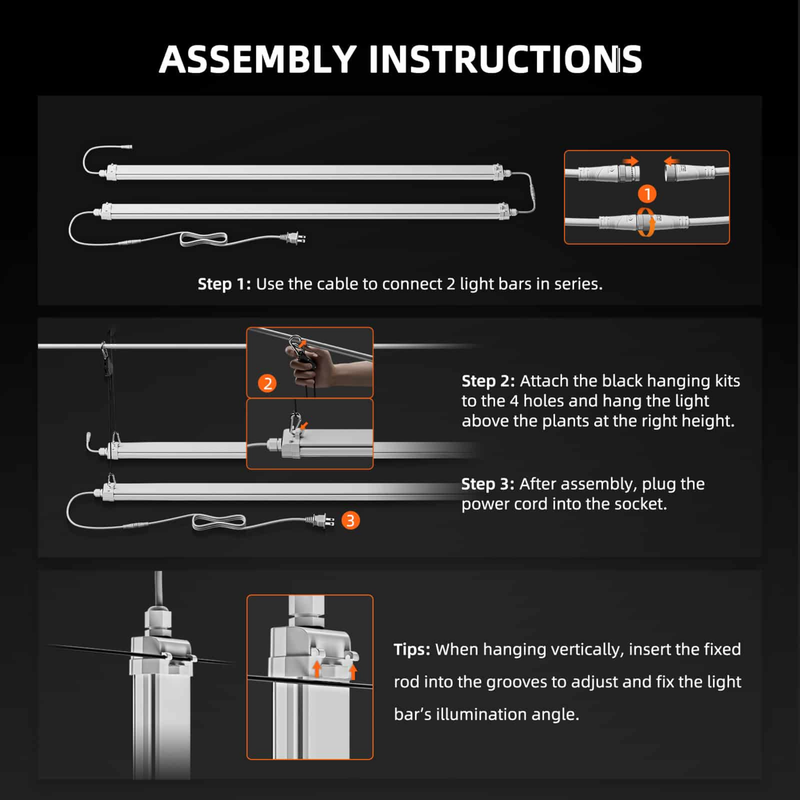 ASSEMBLY INSTRUCTIONS

1

Step 1: Use the cable to connect 2 light bars in series.

2

Step 2: Attach the black hanging kits to the 4 holes and hang the light above the plants at the right height.

Step 3: After assembly, plug the power cord into the socket.

3

Tips: When hanging vertically, insert the fixed rod into the grooves to adjust and fix the light bar's illumination angle.